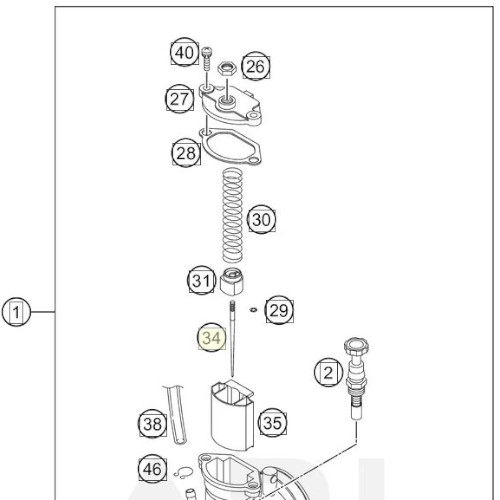 40
26
27
28
30
31
29
1
34
2
38
35
46